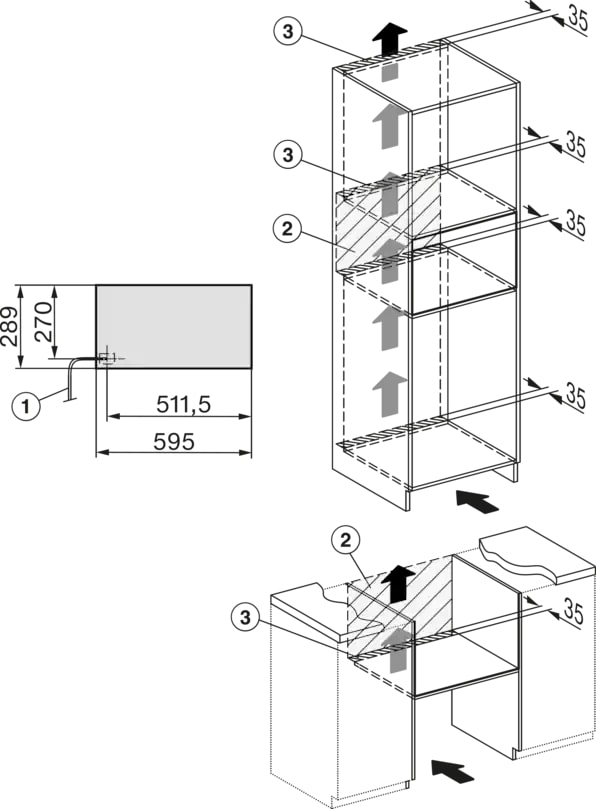 3
35
3
35
2
35
289
270
1
511,5
595
35
2
3
35